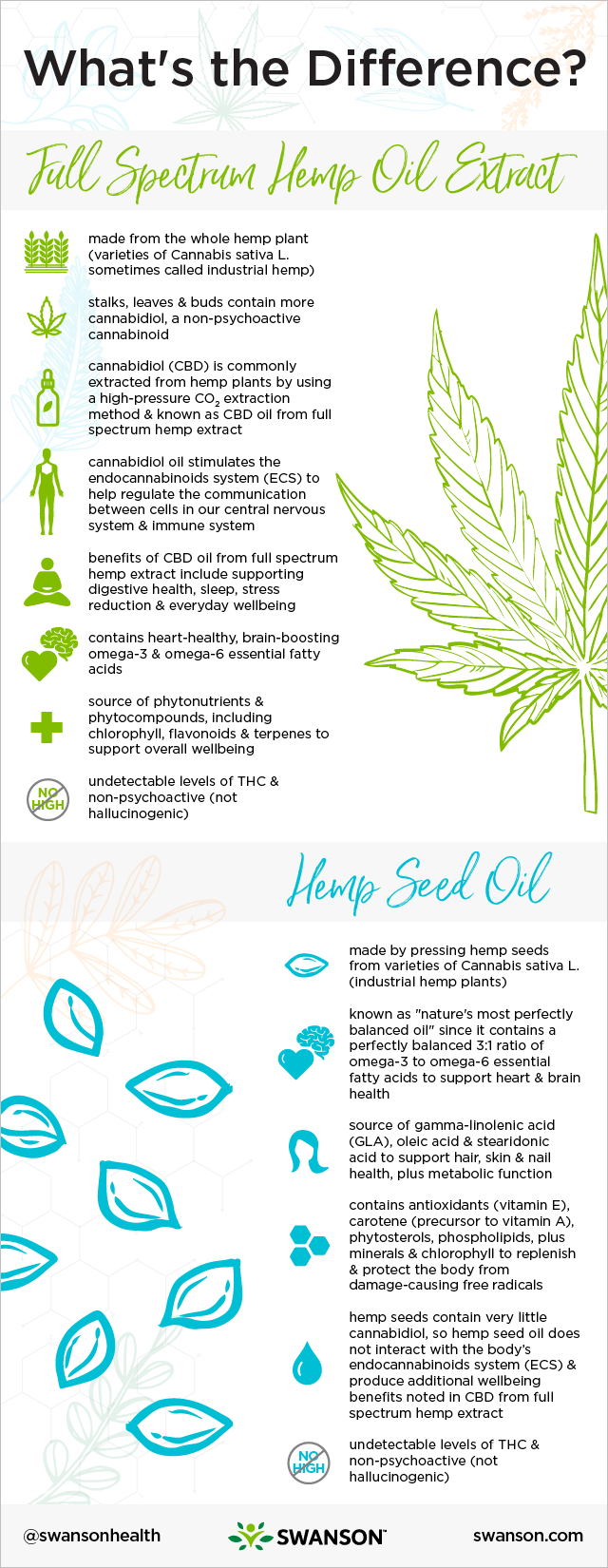 What's the Difference?

Full Spectrum Hemp Oil Extract

made from the whole hemp plant (varieties of Cannabis sativa L. sometimes called industrial hemp)

stalks, leaves & buds contain more cannabidiol, a non-psychoactive cannabinoid

cannabidiol (CBD) is commonly extracted from hemp plants by using a high-pressure $CO_2$ extraction method & known as CBD oil from full spectrum hemp extract

cannabidiol oil stimulates the endocannabinoids system (ECS) to help regulate the communication between cells in our central nervous system & immune system

benefits of CBD oil from full spectrum hemp extract include supporting digestive health, sleep, stress reduction & everyday wellbeing

contains heart-healthy, brain-boosting omega-3 & omega-6 essential fatty acids

source of phytonutrients & phytocompounds, including chlorophyll, flavonoids & terpenes to support overall wellbeing

NO HIGH

undetectable levels of THC & non-psychoactive (not hallucinogenic)

Hemp Seed Oil

made by pressing hemp seeds from varieties of Cannabis sativa L. (industrial hemp plants)

known as "nature's most perfectly balanced oil" since it contains a perfectly balanced 3:1 ratio of omega-3 to omega-6 essential fatty acids to support heart & brain health

source of gamma-linolenic acid (GLA), oleic acid & stearidonic acid to support hair, skin & nail health, plus metabolic function

contains antioxidants (vitamin E), carotene (precursor to vitamin A), phytosterols, phospholipids, plus minerals & chlorophyll to replenish & protect the body from damage-causing free radicals

hemp seeds contain very little cannabidiol, so hemp seed oil does not interact with the body's endocannabinoids system (ECS) & produce additional wellbeing benefits noted in CBD from full spectrum hemp extract

NO HIGH

undetectable levels of THC & non-psychoactive (not hallucinogenic)

@swansonhealth SWANSON swanson.com