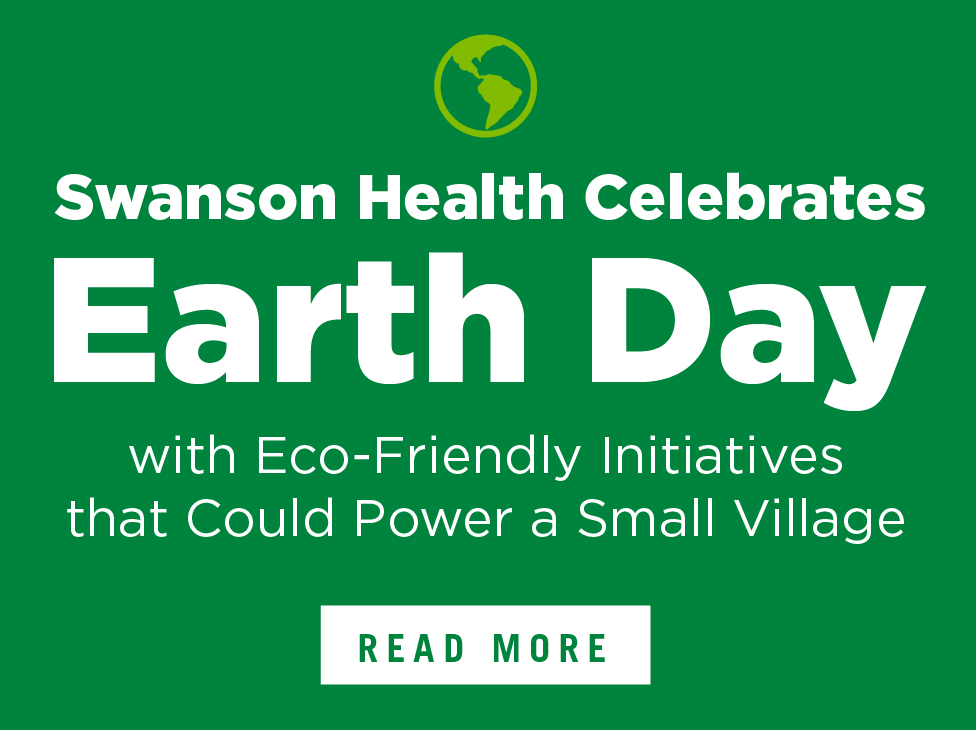 Swanson Health Celebrates

Earth Day

with Eco-Friendly Initiatives that Could Power a Small Village

READ MORE