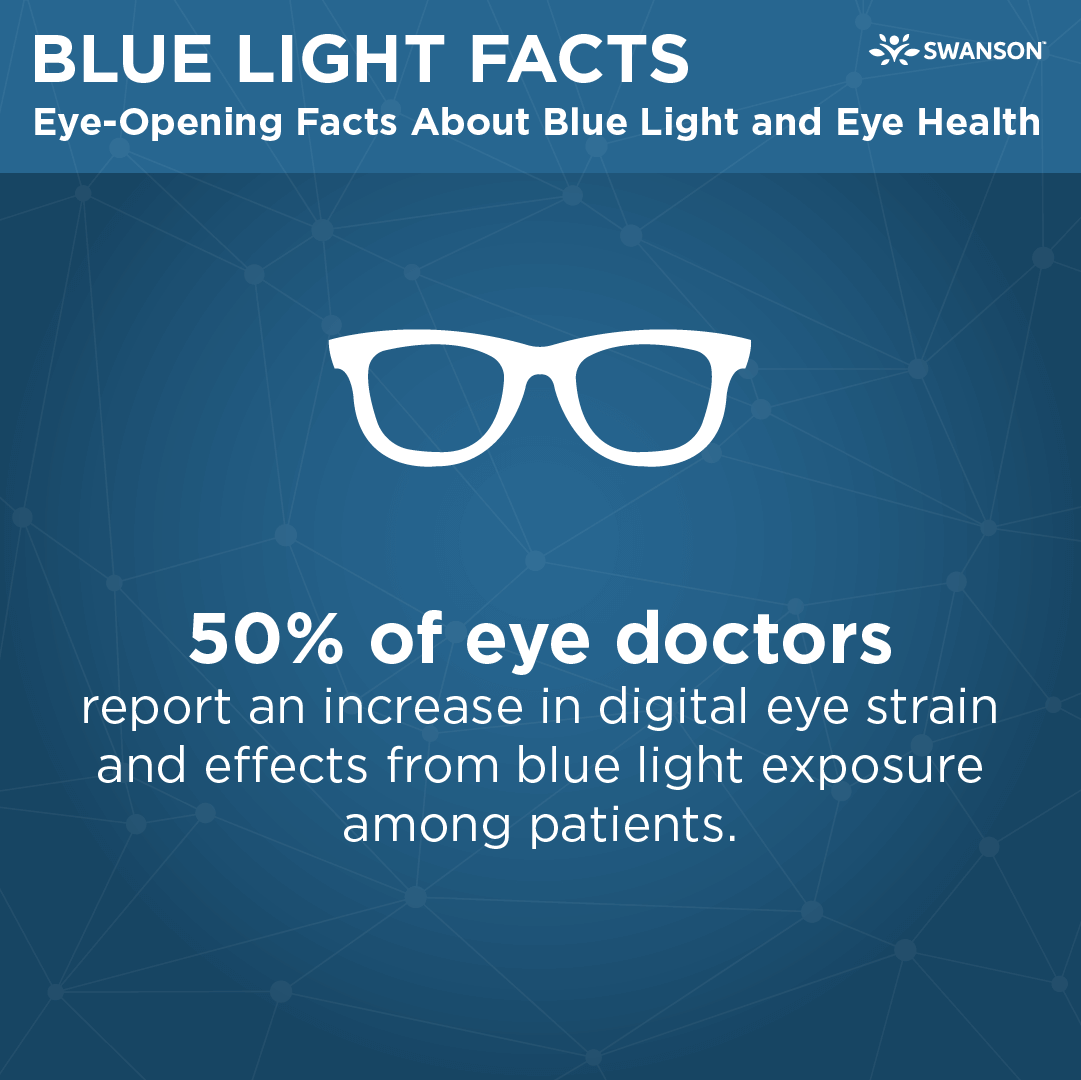 BLUE LIGHT FACTS

SWANSON

Eye-Opening Facts About Blue Light and Eye Health

50% of eye doctors

report an increase in digital eye strain and effects from blue light exposure among patients.