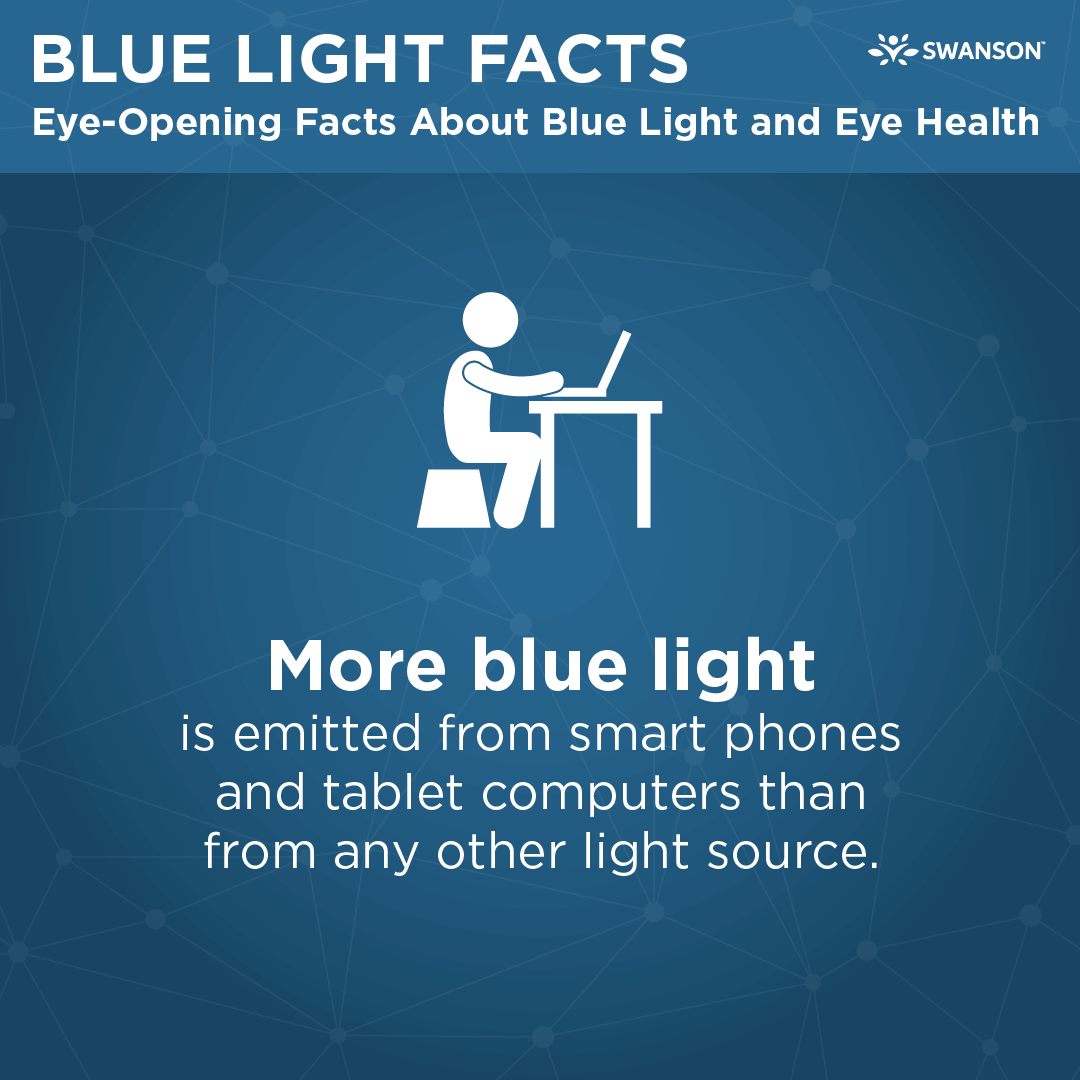 BLUE LIGHT FACTS
SWANSON
Eye-Opening Facts About Blue Light and Eye Health

More blue light
is emitted from smart phones and tablet computers than from any other light source.